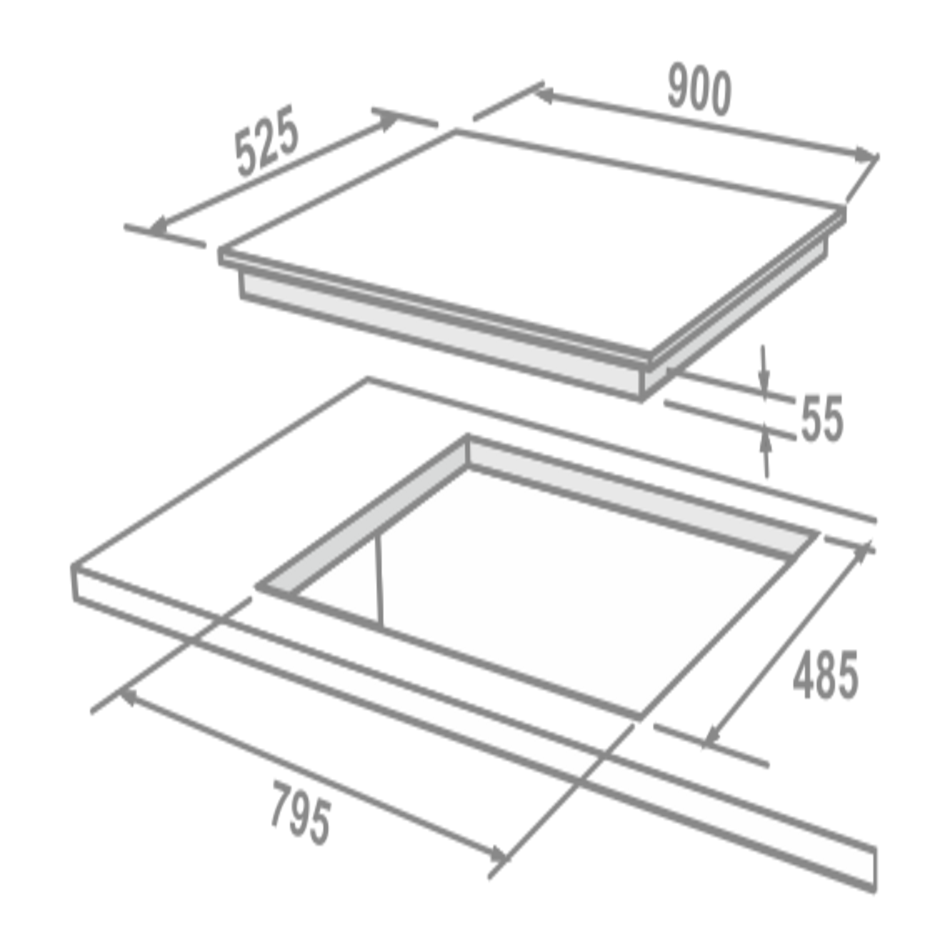 525

900

55

485

795