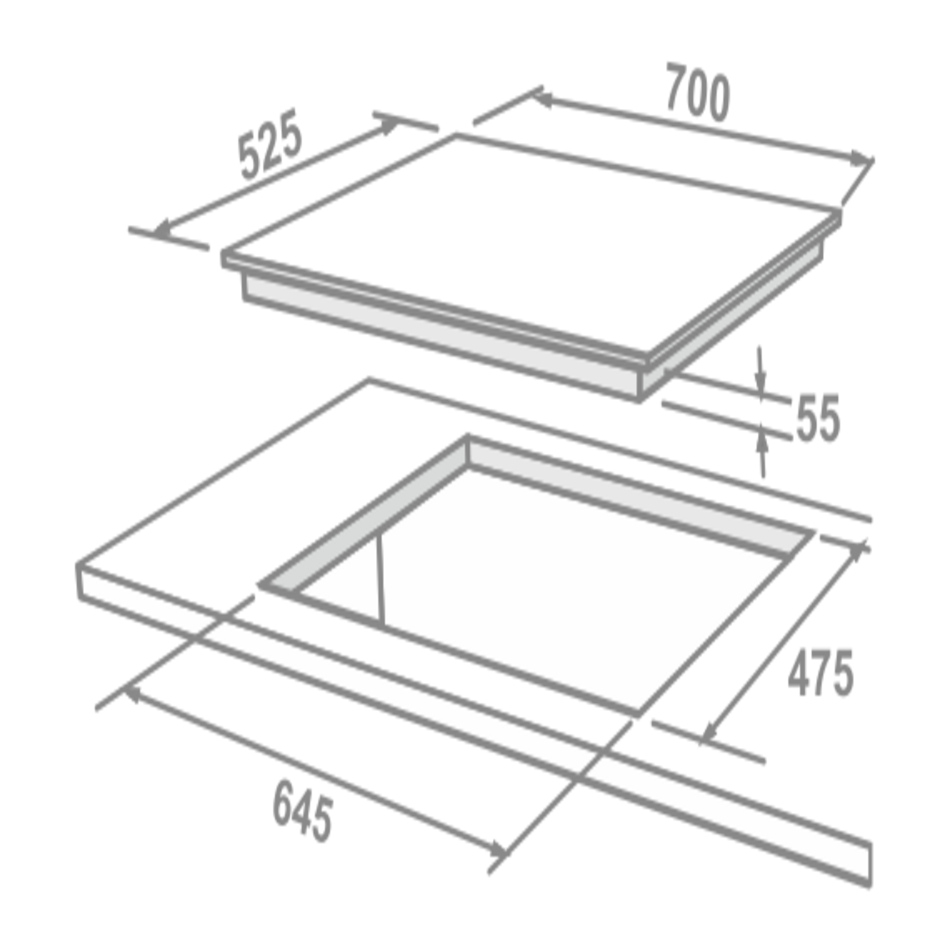 525
700
55
475
645